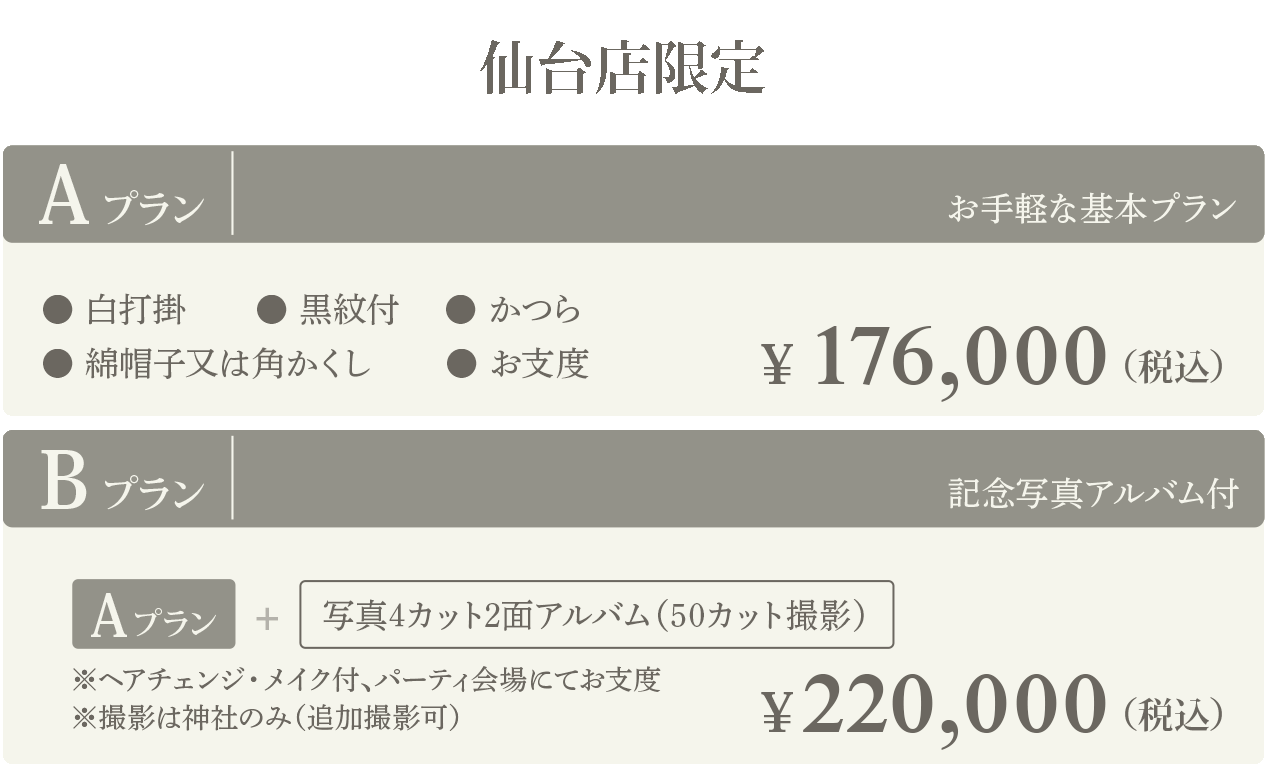 仙台店限定

Aプラン

お手軽な基本プラン

• 白打掛 • 黒紋付 • かつら
• 綿帽子又は角かくし • お支度

¥176,000(税込)

Bプラン

記念写真アルバム付

Aプラン + 写真4カット2面アルバム(50カット撮影)

※ヘアチェンジ・メイク付、パーティ会場にてお支度
※撮影は神社のみ(追加撮影可)

¥220,000(税込)